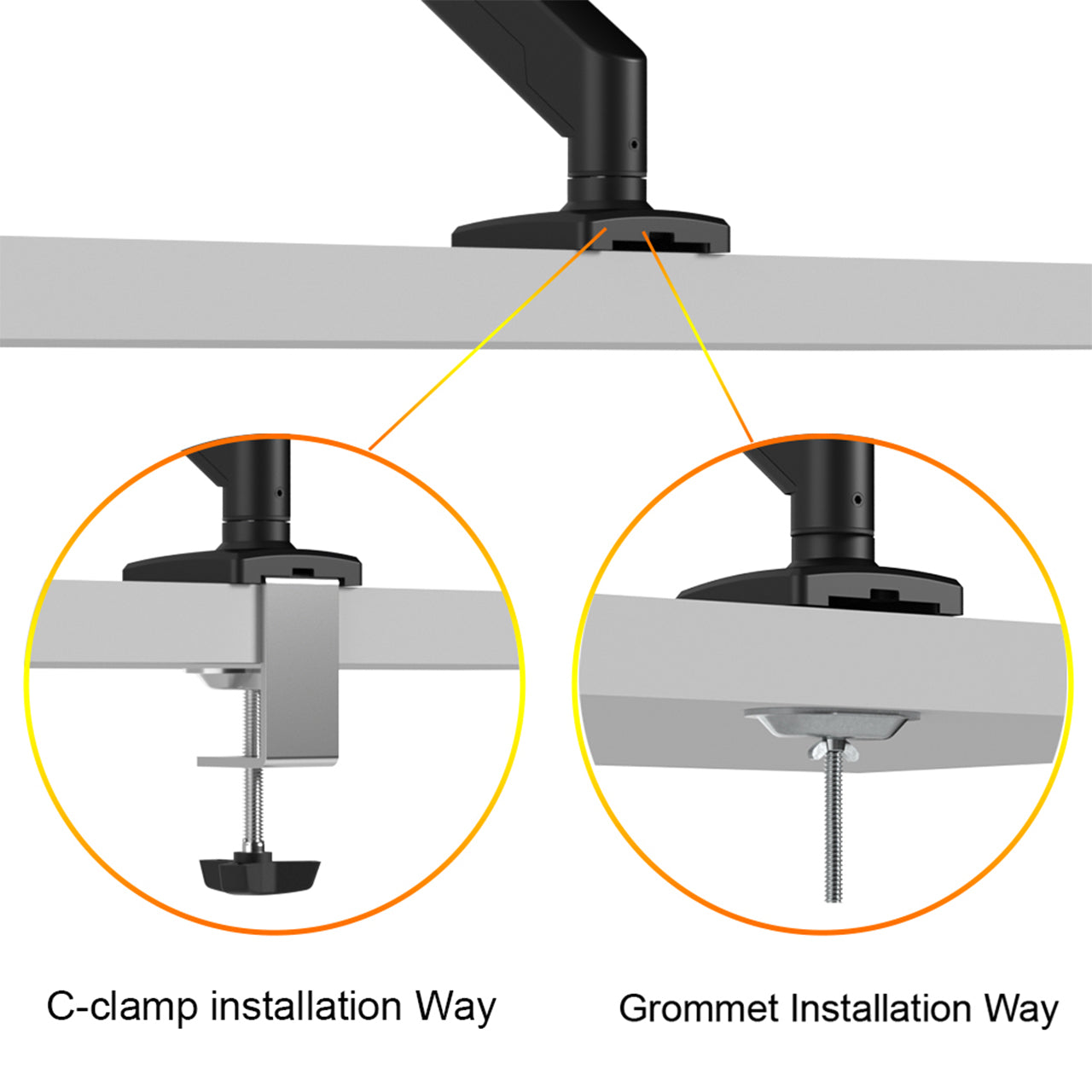 C-clamp installation Way

Grommet Installation Way